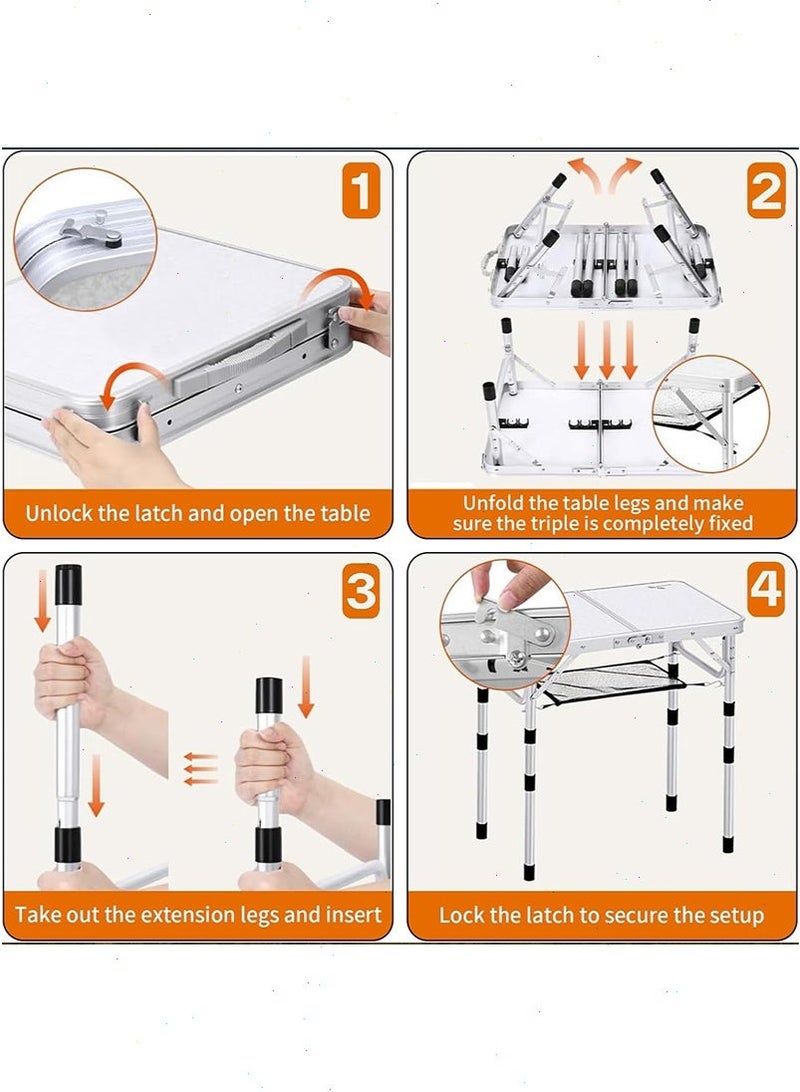 1

Unlock the latch and open the table

2

Unfold the table legs and make sure the triple is completely fixed

3

Take out the extension legs and insert

4

Lock the latch to secure the setup